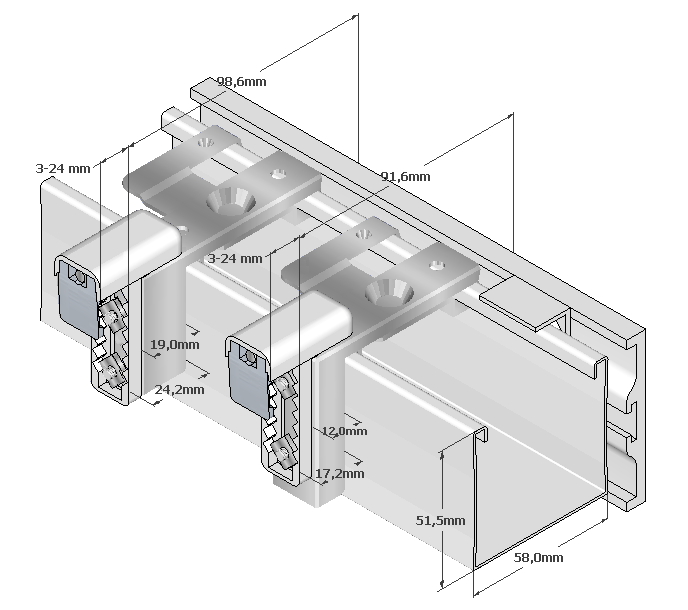 98,6mm
3-24 mm
91,6mm
3-24 mm
19,0mm
24,2mm
12,0mm
17,2mm
51,5mm
58,0mm