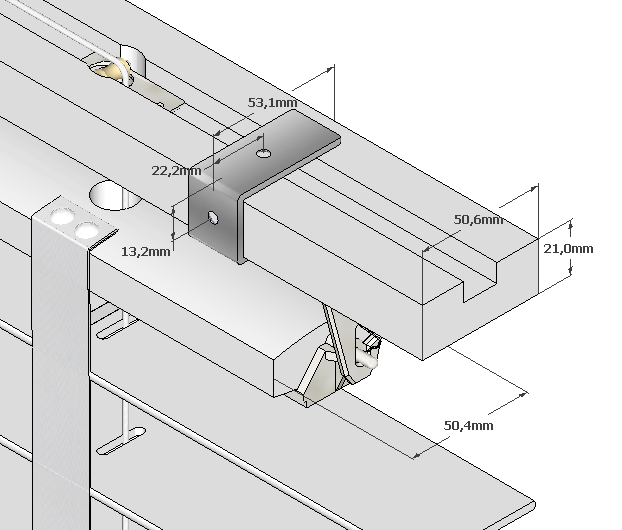 53,1mm
22,2mm
13,2mm
50,6mm
21,0mm
50,4mm